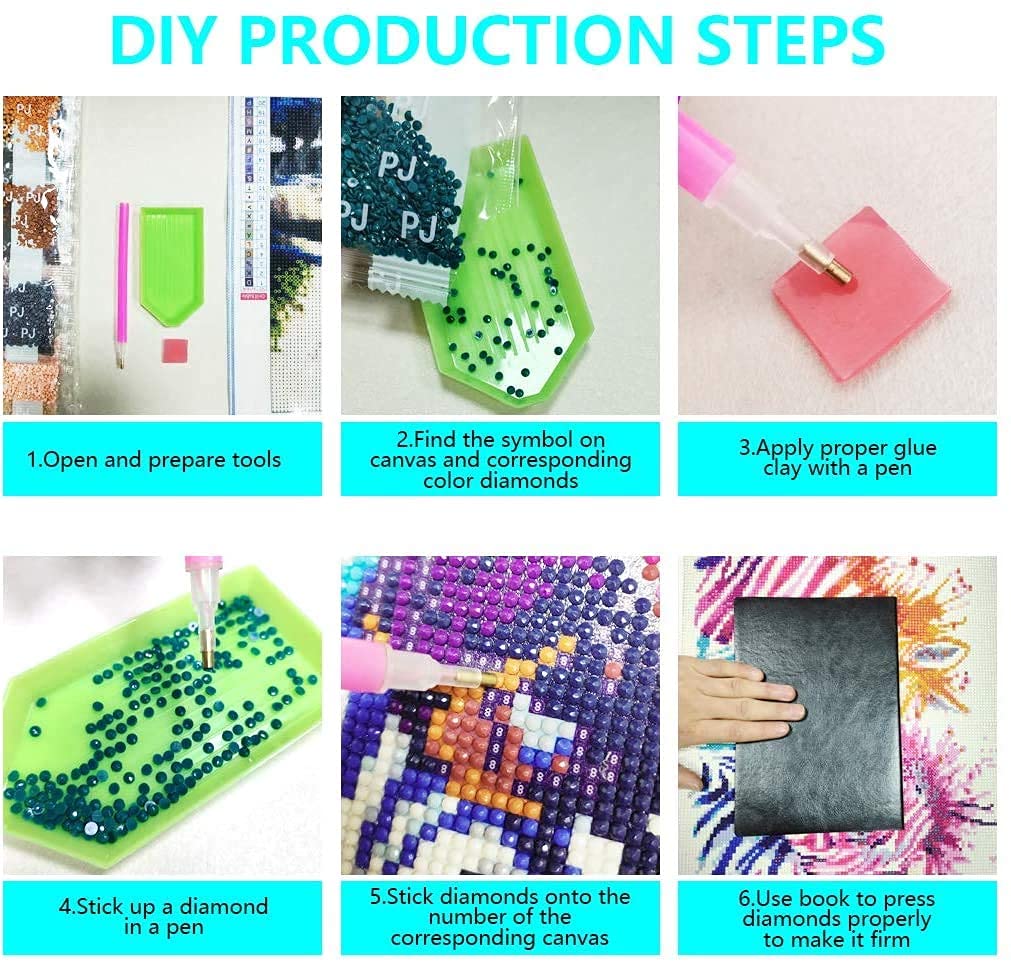 DIY PRODUCTION STEPS

PJ
PJ
PJ
PJ

PJ
PJ
PJ

1.Open and prepare tools

2.Find the symbol on canvas and corresponding color diamonds

3.Apply proper glue clay with a pen

4.Stick up a diamond in a pen

5.Stick diamonds onto the number of the corresponding canvas

6.Use book to press diamonds properly to make it firm